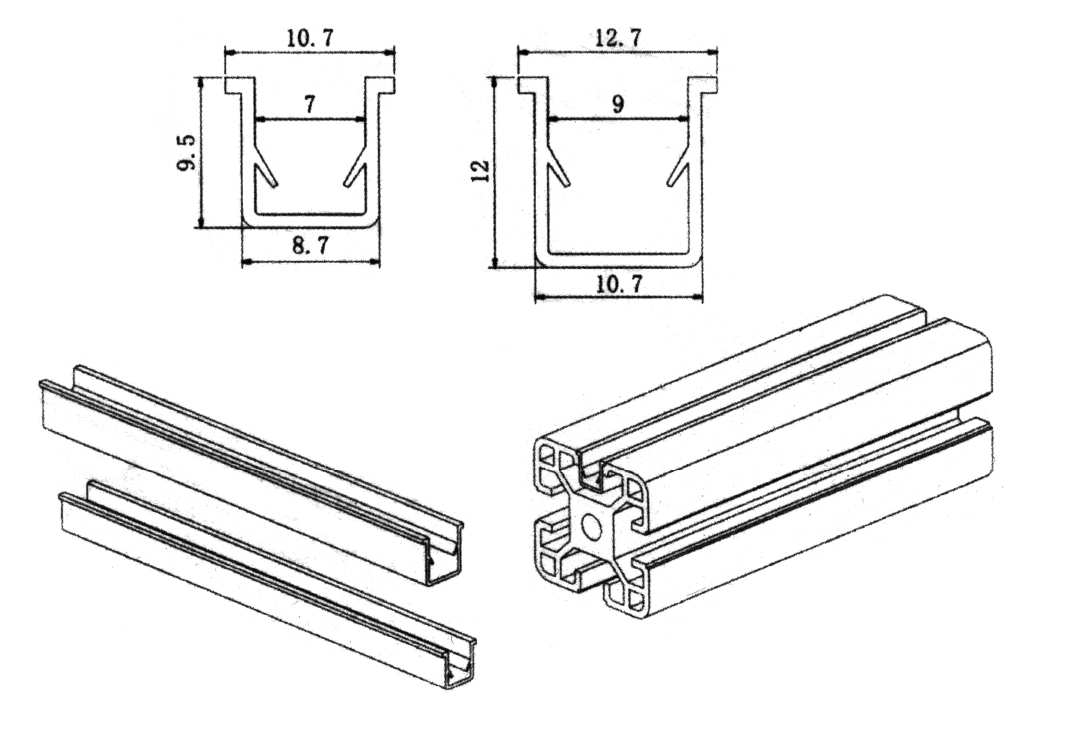 10.7
7
9.5
8.7
12.7
9
12
10.7