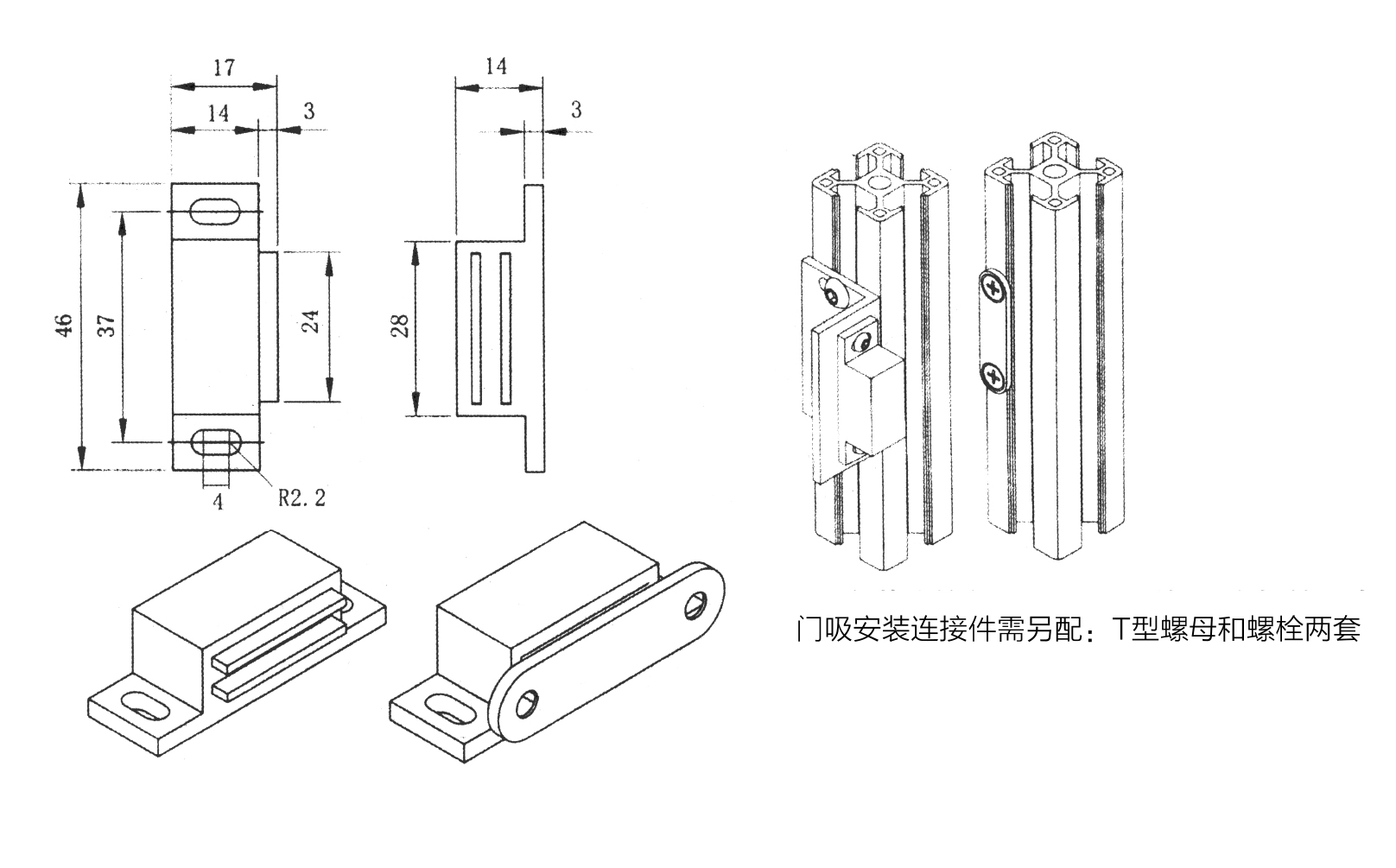 17
14
3
46
37
24
4
R2.2
14
3
28

门吸安装连接件需另配：T型螺母和螺栓两套